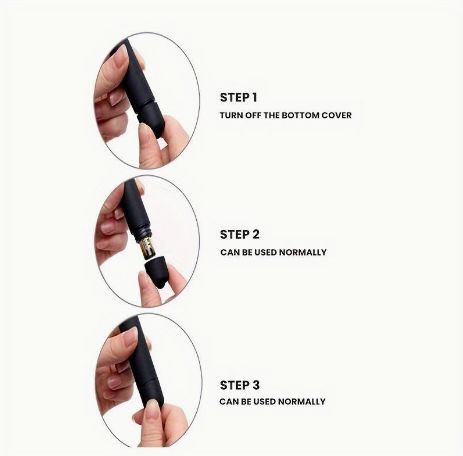 STEP 1
TURN OFF THE BOTTOM COVER

STEP 2
CAN BE USED NORMALLY

STEP 3
CAN BE USED NORMALLY